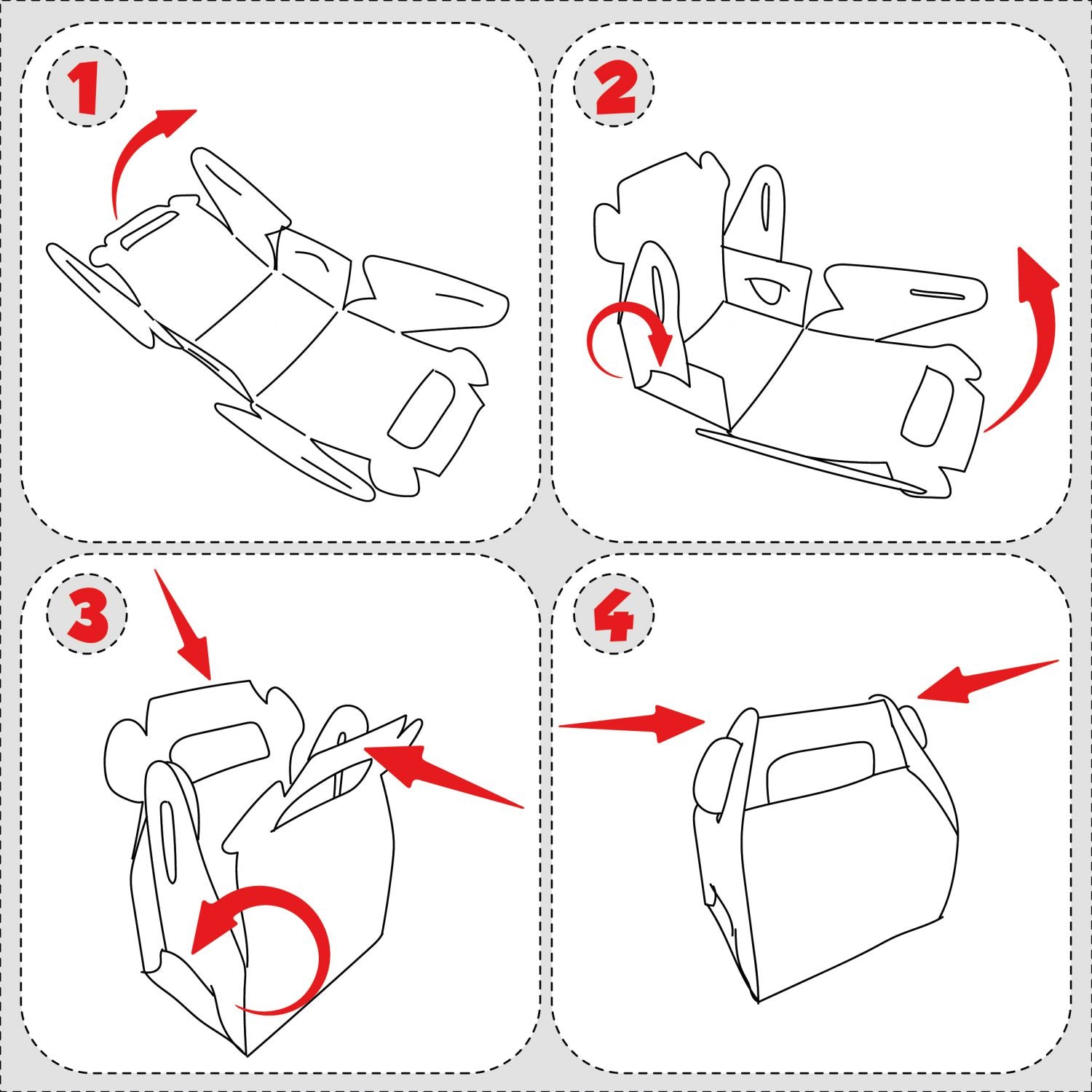 1

2

3

4